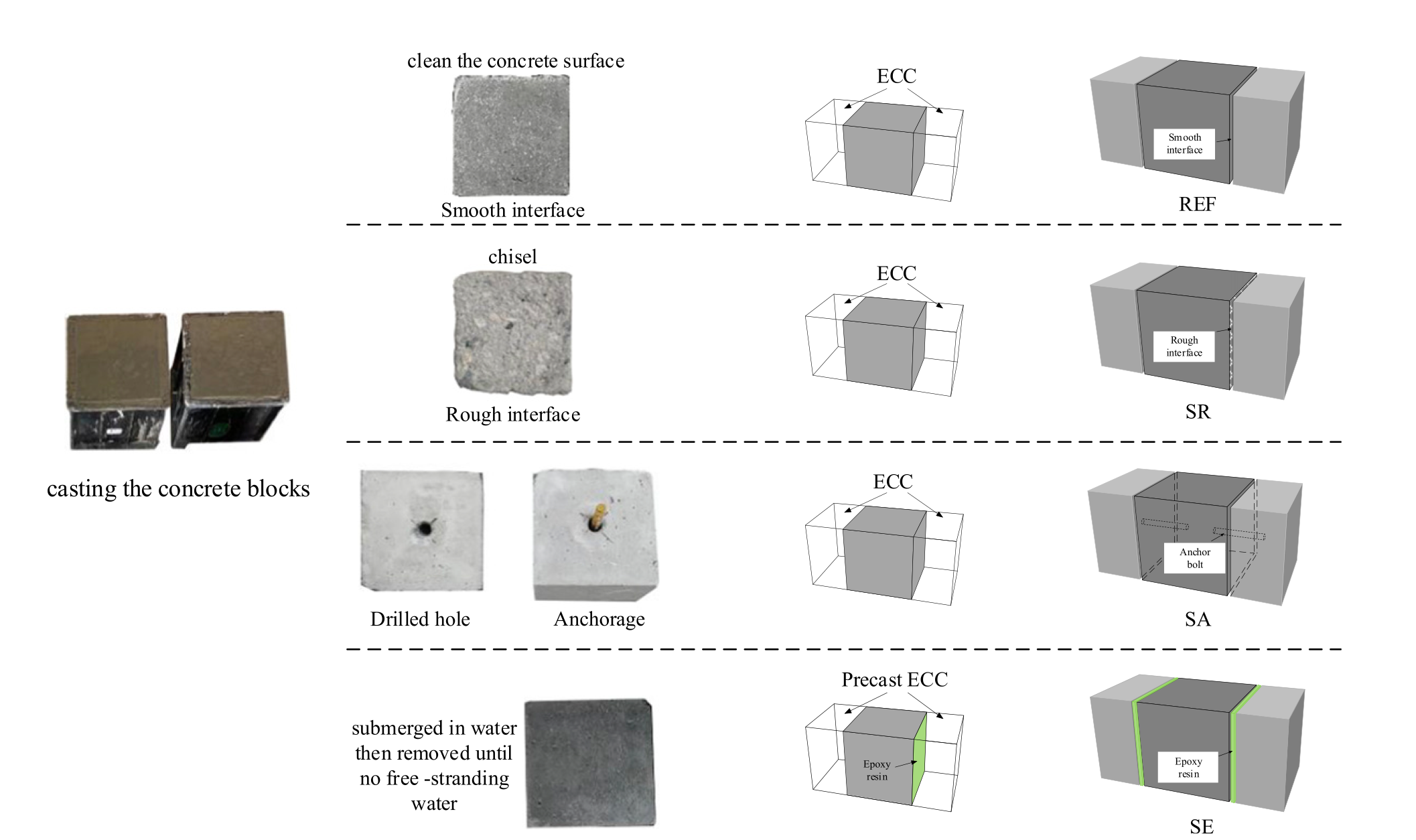 casting the concrete blocks

clean the concrete surface

Smooth interface

ECC

Smooth interface

REF

chisel

Rough interface

ECC

Rough interface

SR

Drilled hole

Anchorage

ECC

Anchor bolt

SA

submerged in water then removed until no free -stranding water

Precast ECC

Epoxy resin

Epoxy resin

SE